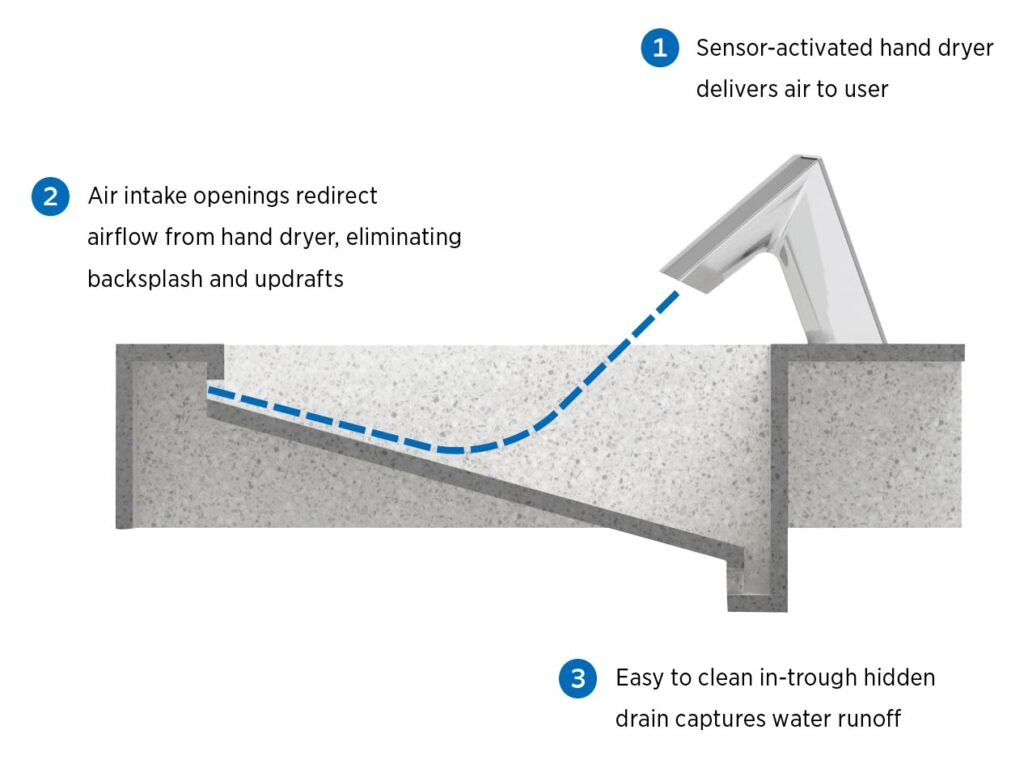 1 Sensor-activated hand dryer delivers air to user

2 Air intake openings redirect airflow from hand dryer, eliminating backsplash and updrafts

3 Easy to clean in-trough hidden drain captures water runoff